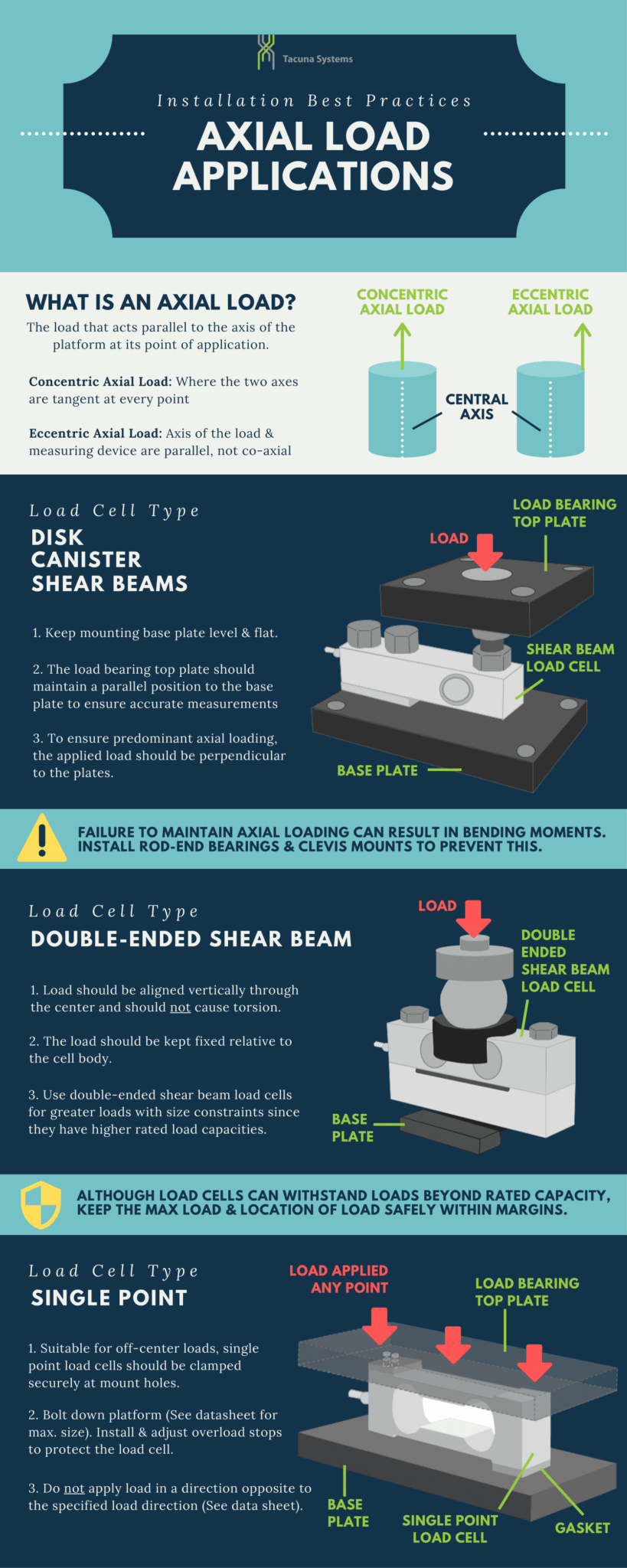 Tacuna Systems

Installation Best Practices

AXIAL LOAD APPLICATIONS

WHAT IS AN AXIAL LOAD?

The load that acts parallel to the axis of the platform at its point of application.

Concentric Axial Load: Where the two axes are tangent at every point

Eccentric Axial Load: Axis of the load & measuring device are parallel, not co-axial

CONCENTRIC AXIAL LOAD

ECCENTRIC AXIAL LOAD

CENTRAL AXIS

Load Cell Type

DISK CANISTER SHEAR BEAMS

1. Keep mounting base plate level & flat.

2. The load bearing top plate should maintain a parallel position to the base plate to ensure accurate measurements

3. To ensure predominant axial loading, the applied load should be perpendicular to the plates.

LOAD

LOAD BEARING TOP PLATE

SHEAR BEAM LOAD CELL

BASE PLATE

FAILURE TO MAINTAIN AXIAL LOADING CAN RESULT IN BENDING MOMENTS. INSTALL ROD-END BEARINGS & CLEVIS MOUNTS TO PREVENT THIS.

Load Cell Type

DOUBLE-ENDED SHEAR BEAM

1. Load should be aligned vertically through the center and should not cause torsion.

2. The load should be kept fixed relative to the cell body.

3. Use double-ended shear beam load cells for greater loads with size constraints since they have higher rated load capacities.

LOAD

DOUBLE ENDED SHEAR BEAM LOAD CELL

BASE PLATE

ALTHOUGH LOAD CELLS CAN WITHSTAND LOADS BEYOND RATED CAPACITY, KEEP THE MAX LOAD & LOCATION OF LOAD SAFELY WITHIN MARGINS.

Load Cell Type

SINGLE POINT

1. Suitable for off-center loads, single point load cells should be clamped securely at mount holes.

2. Bolt down platform (See datasheet for max. size). Install & adjust overload stops to protect the load cell.

3. Do not apply load in a direction opposite to the specified load direction (See data sheet).

LOAD APPLIED ANY POINT

LOAD BEARING TOP PLATE

BASE PLATE

SINGLE POINT LOAD CELL

GASKET