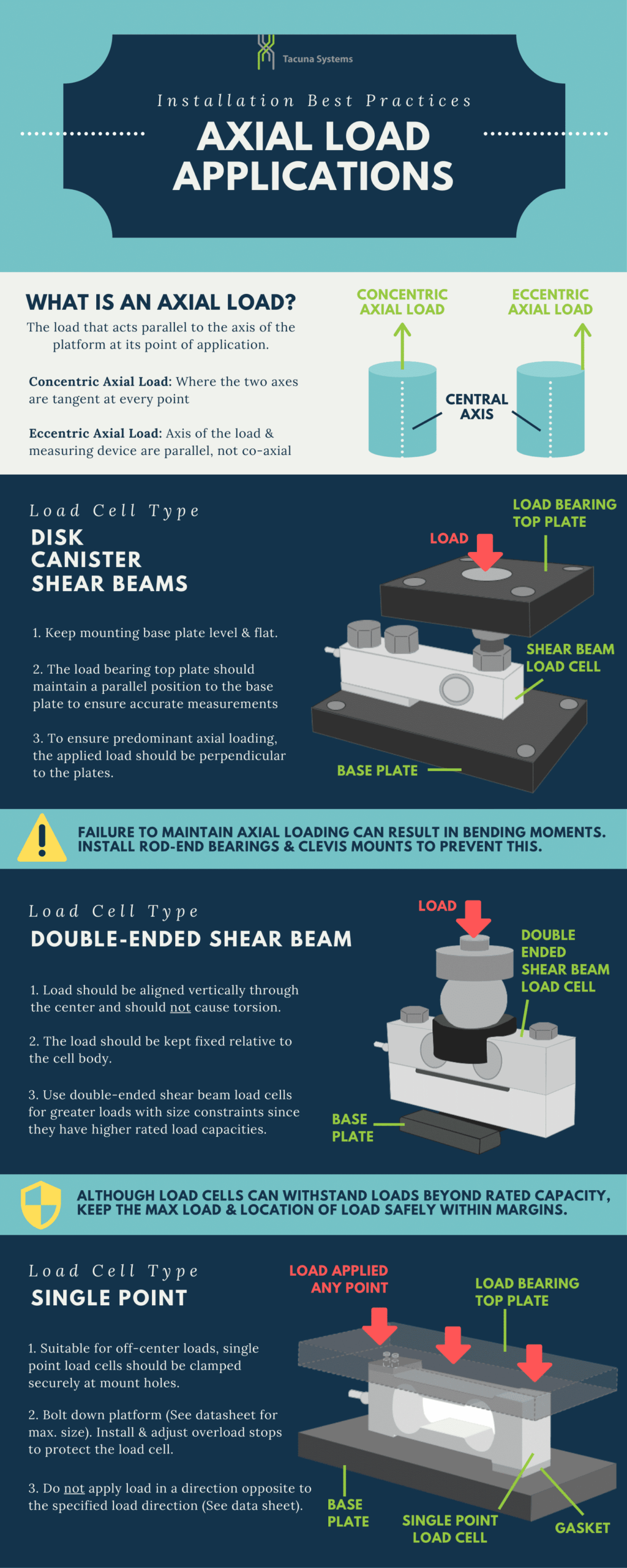 Tacuna Systems

Installation Best Practices

AXIAL LOAD APPLICATIONS

WHAT IS AN AXIAL LOAD?

The load that acts parallel to the axis of the platform at its point of application.

Concentric Axial Load: Where the two axes are tangent at every point

Eccentric Axial Load: Axis of the load & measuring device are parallel, not co-axial

CONCENTRIC AXIAL LOAD

ECCENTRIC AXIAL LOAD

CENTRAL AXIS

Load Cell Type

DISK CANISTER SHEAR BEAMS

1. Keep mounting base plate level & flat.

2. The load bearing top plate should maintain a parallel position to the base plate to ensure accurate measurements

3. To ensure predominant axial loading, the applied load should be perpendicular to the plates.

LOAD

LOAD BEARING TOP PLATE

SHEAR BEAM LOAD CELL

BASE PLATE

FAILURE TO MAINTAIN AXIAL LOADING CAN RESULT IN BENDING MOMENTS. INSTALL ROD-END BEARINGS & CLEVIS MOUNTS TO PREVENT THIS.

Load Cell Type

DOUBLE-ENDED SHEAR BEAM

1. Load should be aligned vertically through the center and should not cause torsion.

2. The load should be kept fixed relative to the cell body.

3. Use double-ended shear beam load cells for greater loads with size constraints since they have higher rated load capacities.

LOAD

DOUBLE ENDED SHEAR BEAM LOAD CELL

BASE PLATE

ALTHOUGH LOAD CELLS CAN WITHSTAND LOADS BEYOND RATED CAPACITY, KEEP THE MAX LOAD & LOCATION OF LOAD SAFELY WITHIN MARGINS.

Load Cell Type

SINGLE POINT

1. Suitable for off-center loads, single point load cells should be clamped securely at mount holes.

2. Bolt down platform (See datasheet for max. size). Install & adjust overload stops to protect the load cell.

3. Do not apply load in a direction opposite to the specified load direction (See data sheet).

LOAD APPLIED ANY POINT

LOAD BEARING TOP PLATE

BASE PLATE

SINGLE POINT LOAD CELL

GASKET